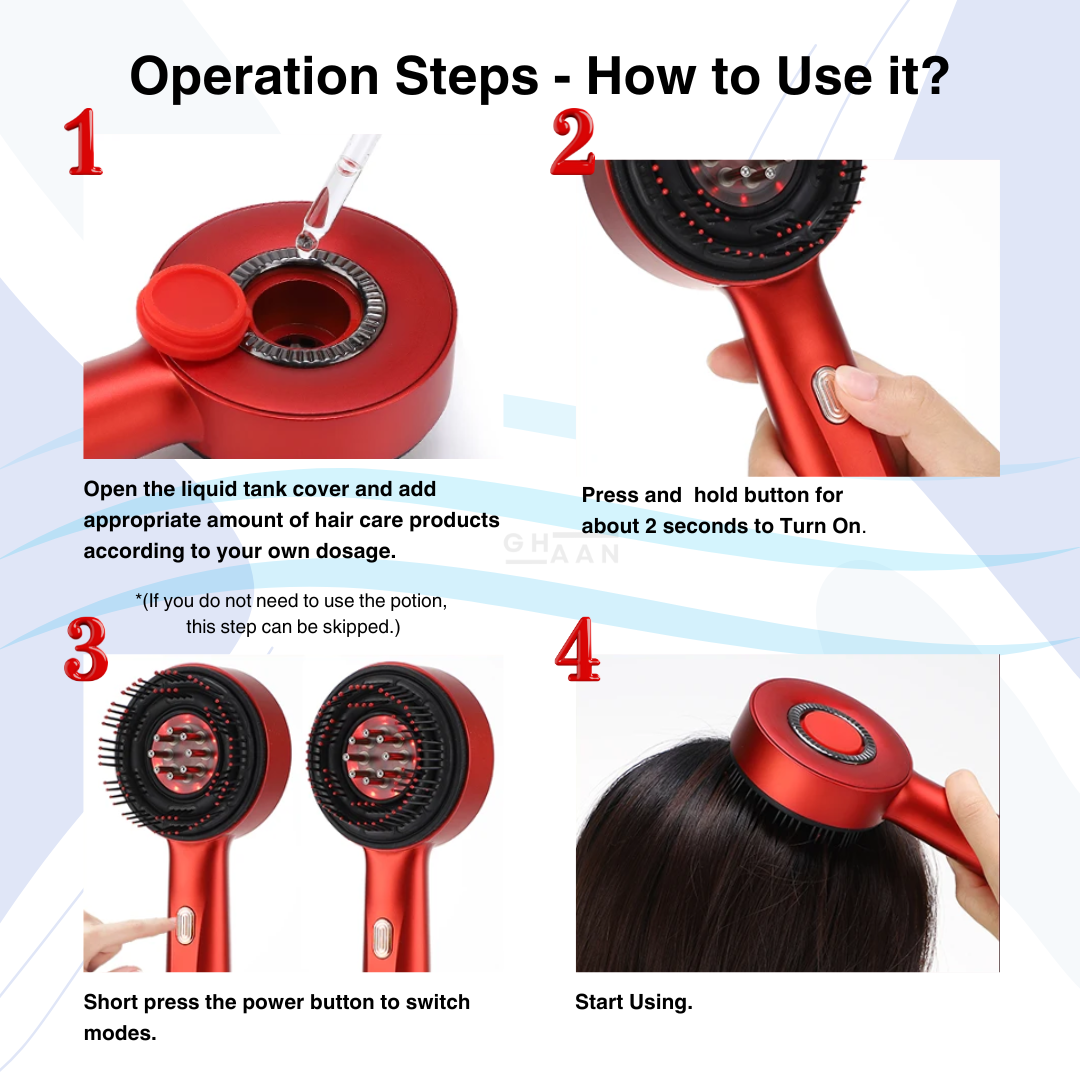 Operation Steps - How to Use it?

1

Open the liquid tank cover and add appropriate amount of hair care products according to your own dosage.

*(If you do not need to use the potion, this step can be skipped.)

2

Press and hold button for about 2 seconds to Turn On.

GHAAN

3

Short press the power button to switch modes.

4

Start Using.